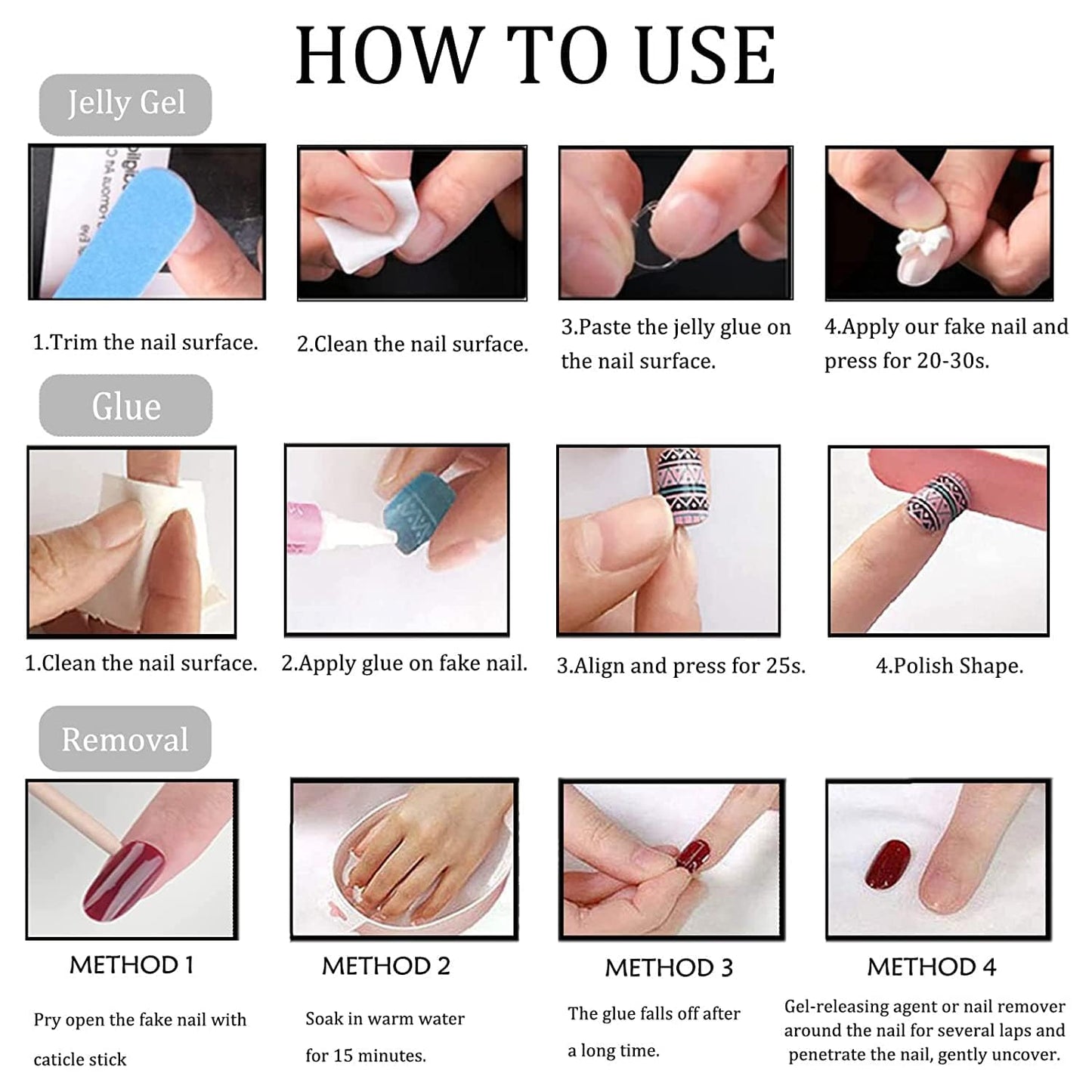 HOW TO USE

Jelly Gel

1.Trim the nail surface.

2.Clean the nail surface.

3.Paste the jelly glue on the nail surface.

4.Apply our fake nail and press for 20-30s.

Glue

1.Clean the nail surface.

2.Apply glue on fake nail.

3.Align and press for 25s.

4.Polish Shape.

Removal

METHOD 1

Pry open the fake nail with caticle stick

METHOD 2

Soak in warm water for 15 minutes.

METHOD 3

The glue falls off after a long time.

METHOD 4

Gel-releasing agent or nail remover around the nail for several laps and penetrate the nail, gently uncover.